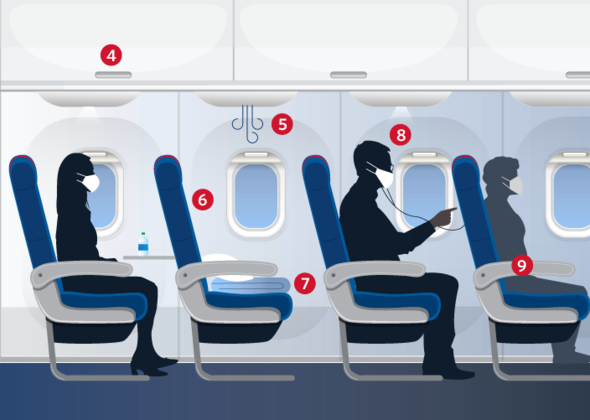 4
5
8
6
7
9