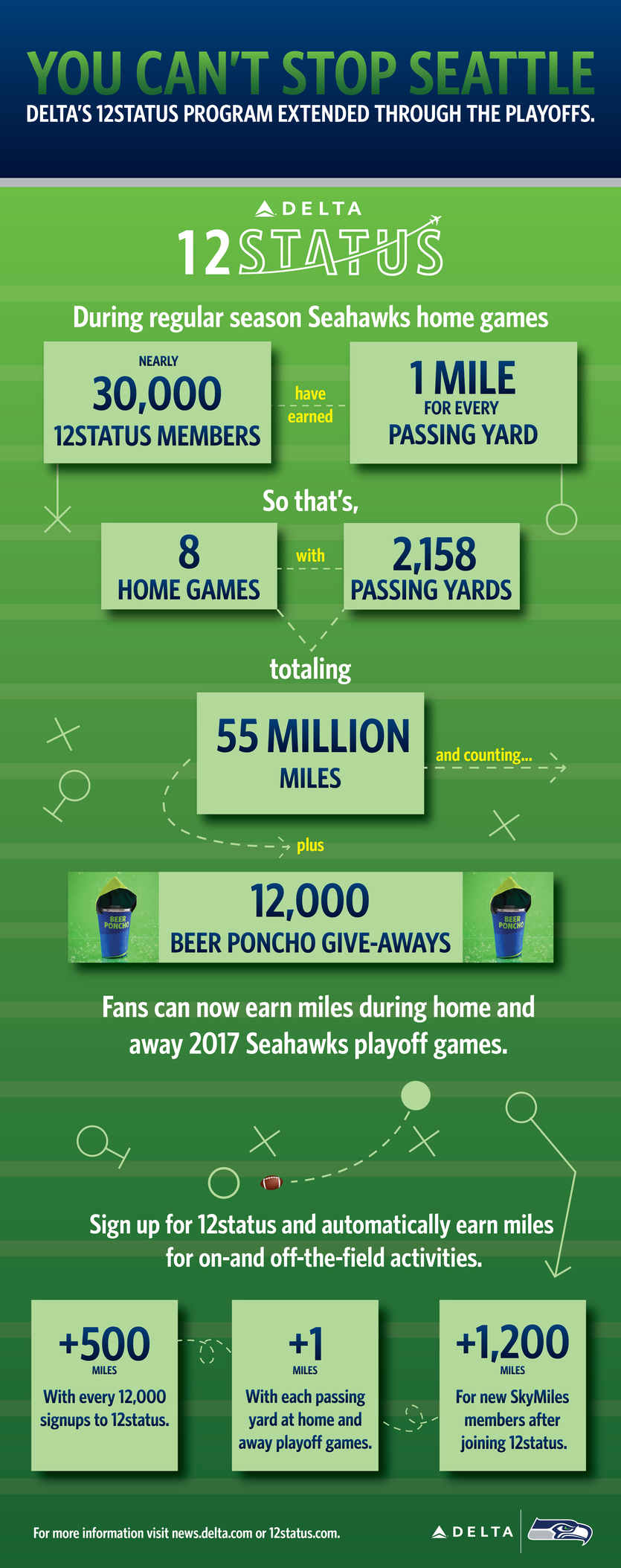 YOU CAN'T STOP SEATTLE

DELTA'S 12STATUS PROGRAM EXTENDED THROUGH THE PLAYOFFS.

DELTA

12STATUS

During regular season Seahawks home games

NEARLY 30,000 12STATUS MEMBERS

have earned

1 MILE FOR EVERY PASSING YARD

So that's,

8 HOME GAMES

with

2,158 PASSING YARDS

totaling

55 MILLION MILES

and counting...

plus

BEER PONCHO

12,000 BEER PONCHO GIVE-AWAYS

BEER PONCHO

Fans can now earn miles during home and away 2017 Seahawks playoff games.

Sign up for 12status and automatically earn miles for on-and off-the-field activities.

+500 MILES With every 12,000 signups to 12status.

+1 MILES With each passing yard at home and away playoff games.

+1,200 MILES For new SkyMiles members after joining 12status.

For more information visit news.delta.com or 12status.com.

DELTA