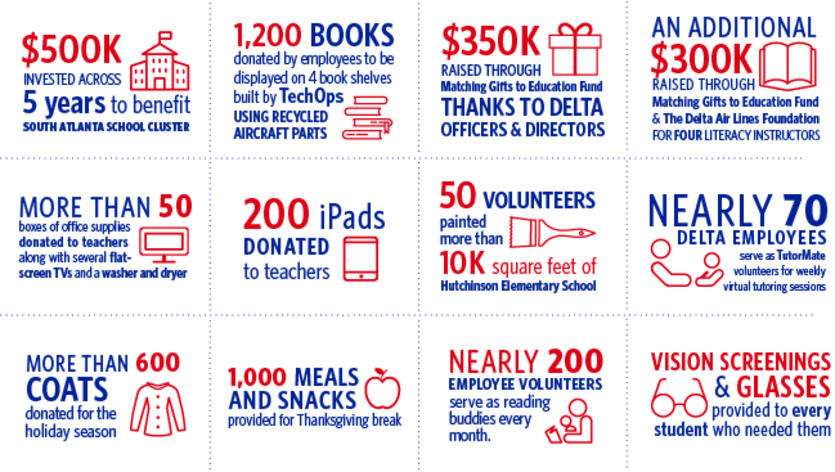 $500K
INVESTED ACROSS
5 years to benefit
SOUTH ATLANTA SCHOOL CLUSTER

1,200 BOOKS
donated by employees to be displayed on 4 book shelves built by TechOps
USING RECYCLED AIRCRAFT PARTS

$350K
RAISED THROUGH
Matching Gifts to Education Fund
THANKS TO DELTA OFFICERS & DIRECTORS

AN ADDITIONAL
$300K
RAISED THROUGH
Matching Gifts to Education Fund & The Delta Air Lines Foundation
FOR FOUR LITERACY INSTRUCTORS

MORE THAN 50
boxes of office supplies donated to teachers along with several flat-screen TVs and a washer and dryer

200 iPads
DONATED
to teachers

50 VOLUNTEERS
painted more than
10K square feet of
Hutchinson Elementary School

NEARLY 70
DELTA EMPLOYEES
serve as TutorMate volunteers for weekly virtual tutoring sessions

MORE THAN 600
COATS
donated for the holiday season

1,000 MEALS AND SNACKS
provided for Thanksgiving break

NEARLY 200
EMPLOYEE VOLUNTEERS
serve as reading buddies every month.

VISION SCREENINGS & GLASSES
provided to every student who needed them