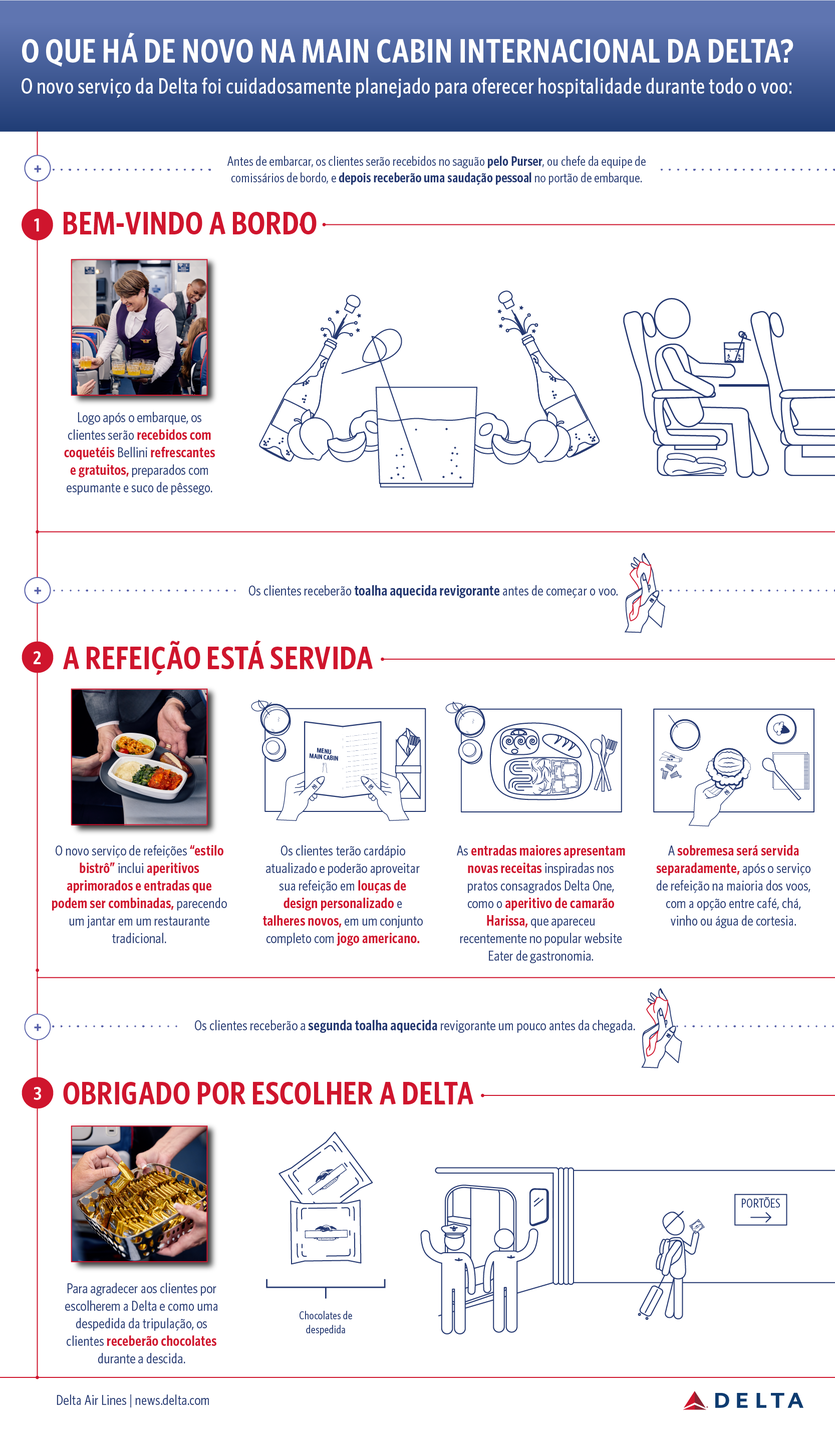 O QUE HÁ DE NOVO NA MAIN CABIN INTERNACIONAL DA DELTA?
O novo serviço da Delta foi cuidadosamente planejado para oferecer hospitalidade durante todo o voo:

Antes de embarcar, os clientes serão recebidos no saguão pelo Purser, ou chefe da equipe de comissários de bordo, e depois receberão uma saudação pessoal no portão de embarque.

1 BEM-VINDO A BORDO

Logo após o embarque, os clientes serão recebidos com coquetéis Bellini refrescantes e gratuitos, preparados com espumante e suco de pêssego.

Os clientes receberão toalha aquecida revigorante antes de começar o voo.

2 A REFEIÇÃO ESTÁ SERVIDA

MENU MAIN CABIN

O novo serviço de refeições "estilo bistrô" inclui aperitivos aprimorados e entradas que podem ser combinadas, parecendo um jantar em um restaurante tradicional.

Os clientes terão cardápio atualizado e poderão aproveitar sua refeição em louças de design personalizado e talheres novos, em um conjunto completo com jogo americano.

As entradas maiores apresentam novas receitas inspiradas nos pratos consagrados Delta One, como o aperitivo de camarão Harissa, que apareceu recentemente no popular website Eater de gastronomia.

A sobremesa será servida separadamente, após o serviço de refeição na maioria dos voos, com a opção entre café, chá, vinho ou água de cortesia.

Os clientes receberão a segunda toalha aquecida revigorante um pouco antes da chegada.

3 OBRIGADO POR ESCOLHER A DELTA

Para agradecer aos clientes por escolherem a Delta e como uma despedida da tripulação, os clientes receberão chocolates durante a descida.

Chocolates de despedida

PORTÕES

Delta Air Lines | news.delta.com

DELTA