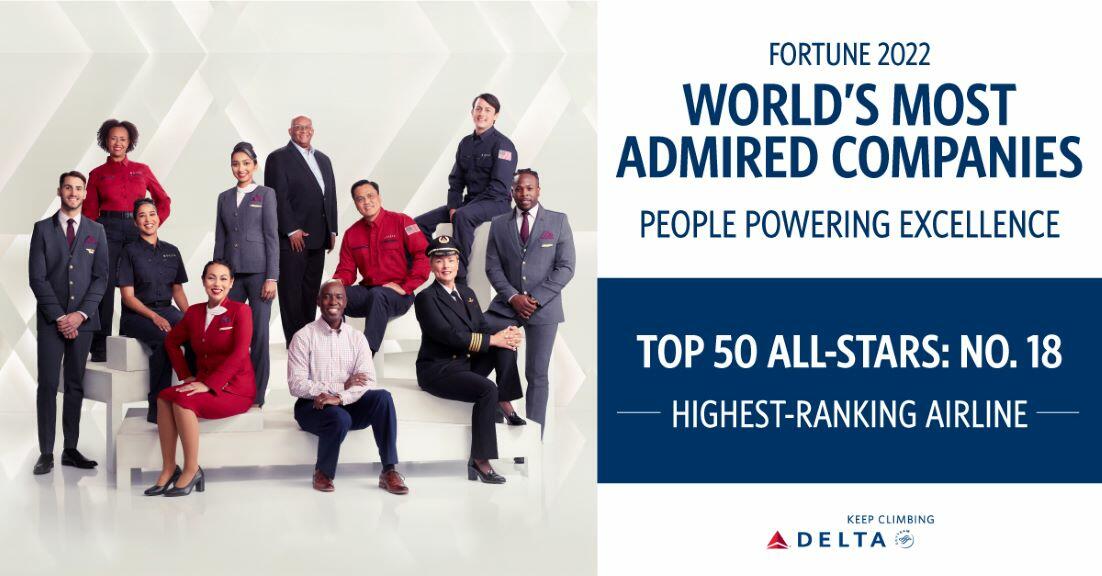 FORTUNE 2022
WORLD'S MOST ADMIRED COMPANIES
PEOPLE POWERING EXCELLENCE

TOP 50 ALL-STARS: NO. 18
HIGHEST-RANKING AIRLINE

KEEP CLIMBING
DELTA