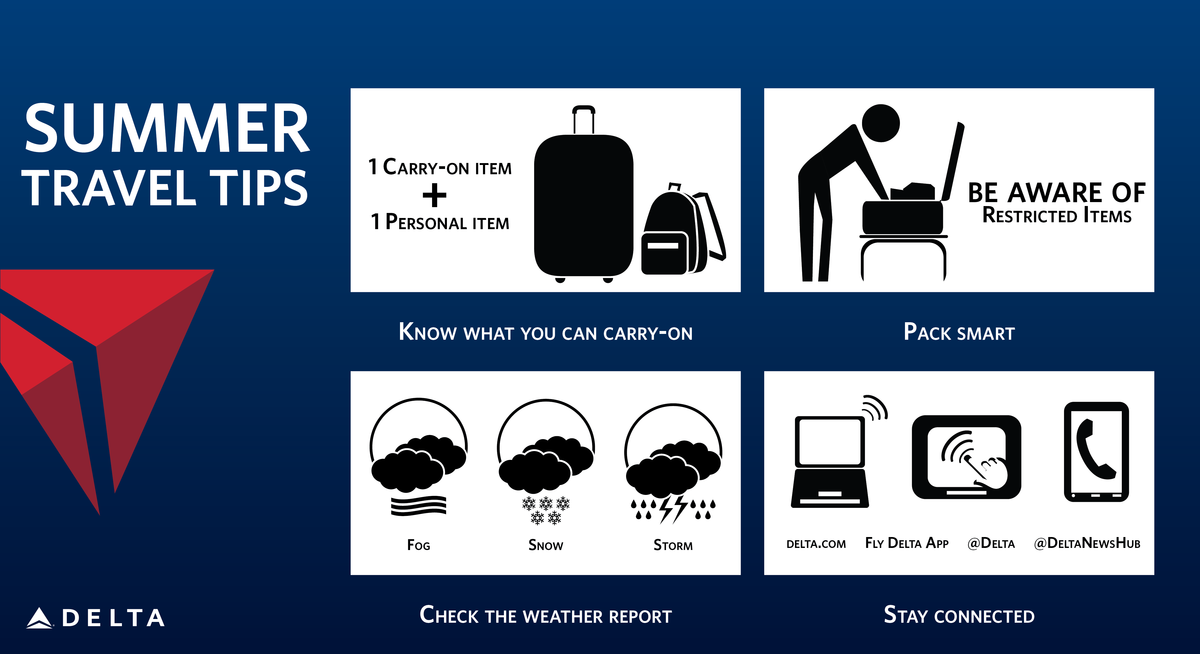 SUMMER TRAVEL TIPS

1 Carry-on item
+
1 Personal item

Know what you can carry-on

BE AWARE OF Restricted Items

Pack smart

Fog

Snow

Storm

Check the weather report

delta.com

Fly Delta App

@Delta

@DeltaNewsHub

Stay connected

DELTA