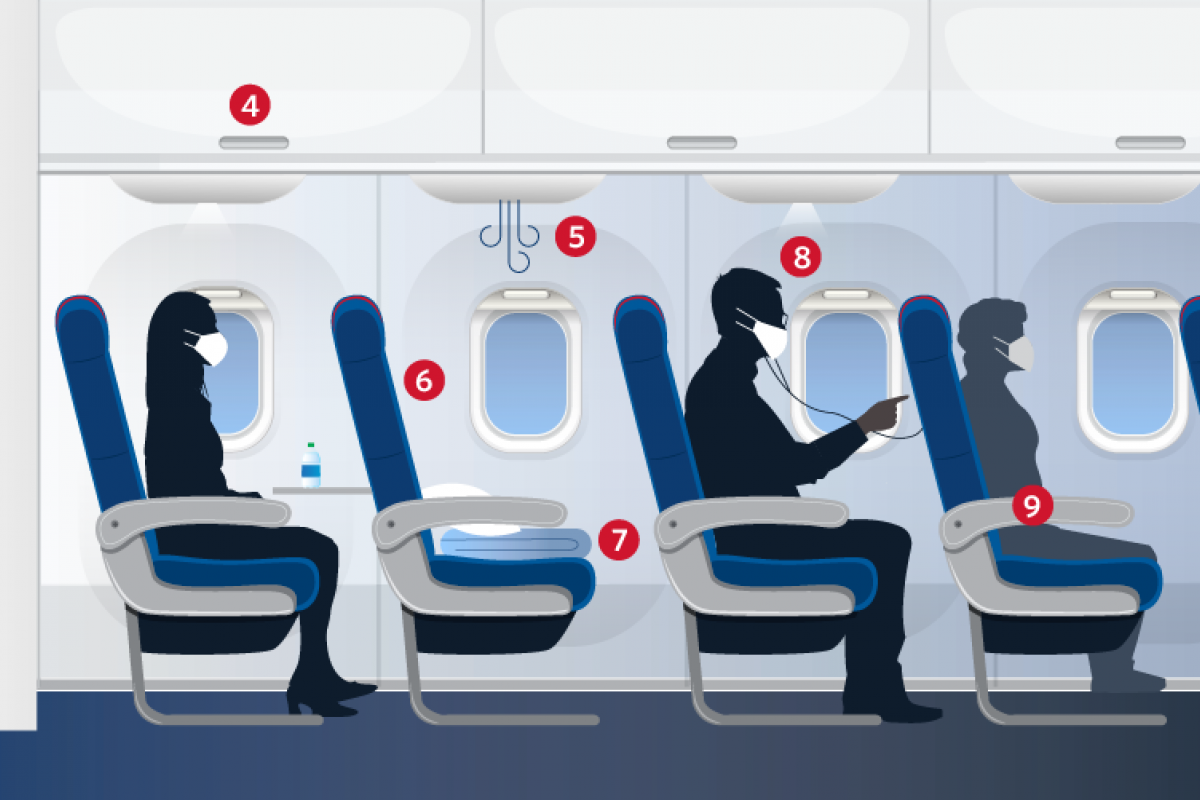 4
5
8
6
7
9